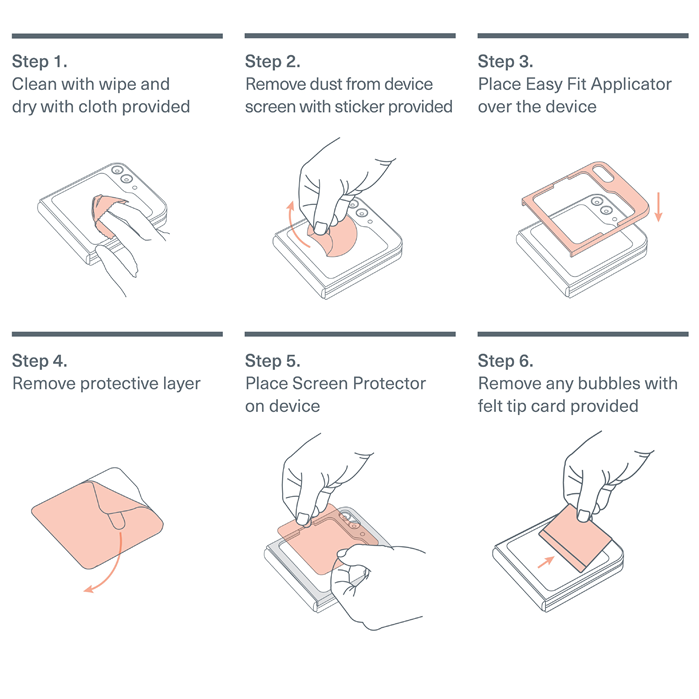 Step 1.
Clean with wipe and dry with cloth provided

Step 2.
Remove dust from device screen with sticker provided

Step 3.
Place Easy Fit Applicator over the device

Step 4.
Remove protective layer

Step 5.
Place Screen Protector on device

Step 6.
Remove any bubbles with felt tip card provided