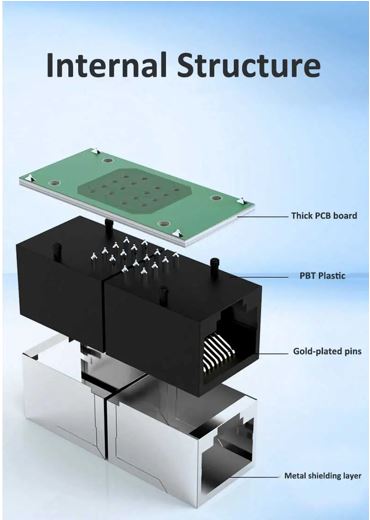 Internal Structure

Thick PCB board

PBT Plastic

Gold-plated pins

Metal shielding layer