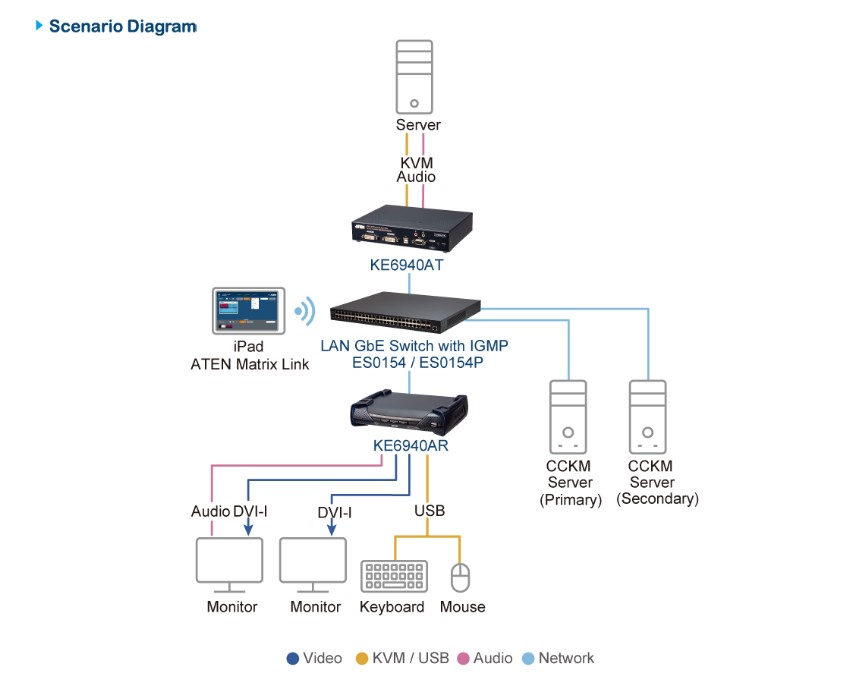 Scenario Diagram

Server

KVM
Audio

KE6940AT

iPad
ATEN Matrix Link

LAN GbE Switch with IGMP
ES0154 / ES0154P

KE6940AR

CCKM
Server
(Primary)

CCKM
Server
(Secondary)

Audio DVI-I

DVI-I

USB

Monitor

Monitor

Keyboard

Mouse

Video KVM / USB Audio Network