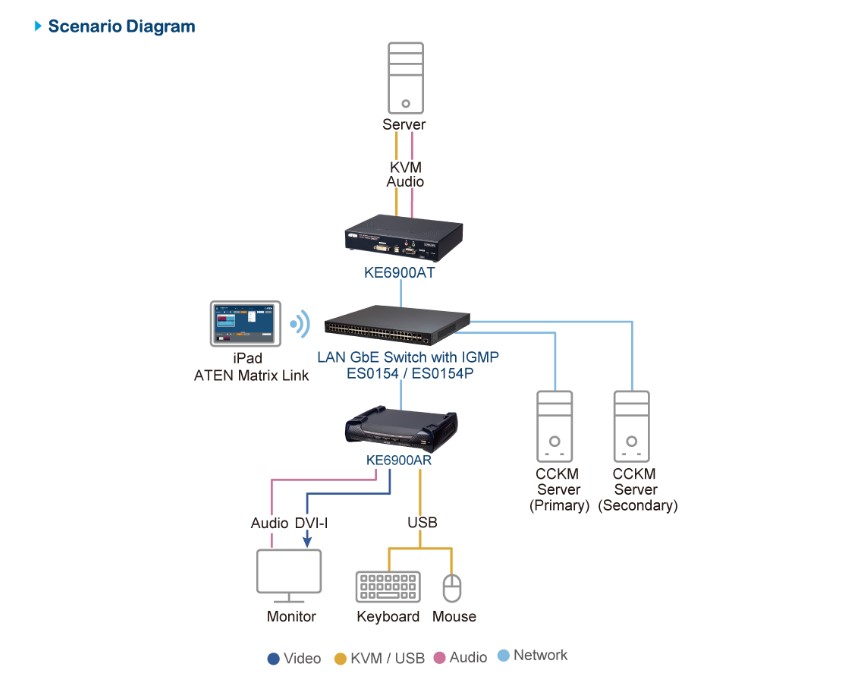 Scenario Diagram

Server

KVM
Audio

KE6900AT

iPad
ATEN Matrix Link

LAN GbE Switch with IGMP
ES0154 / ES0154P

KE6900AR

CCKM Server (Primary)

CCKM Server (Secondary)

Audio DVI-I

USB

Monitor

Keyboard

Mouse

Video KVM / USB Audio Network