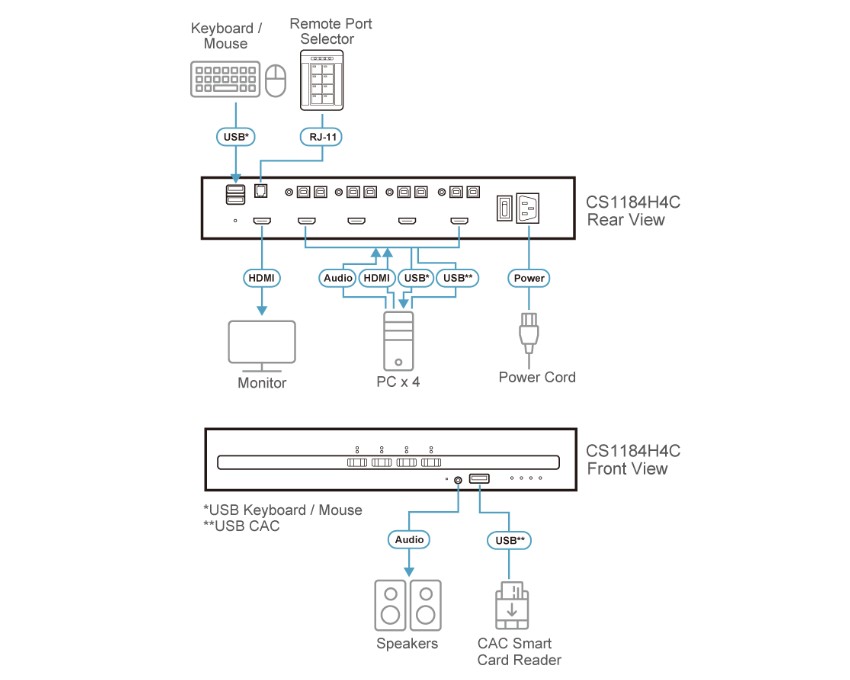 Keyboard / Mouse

Remote Port Selector

USB*

RJ-11

CS1184H4C
Rear View

HDMI

Audio

HDMI

USB*

USB**

Power

Monitor

PC x 4

Power Cord

CS1184H4C
Front View

*USB Keyboard / Mouse
**USB CAC

Audio

USB**

Speakers

CAC Smart Card Reader