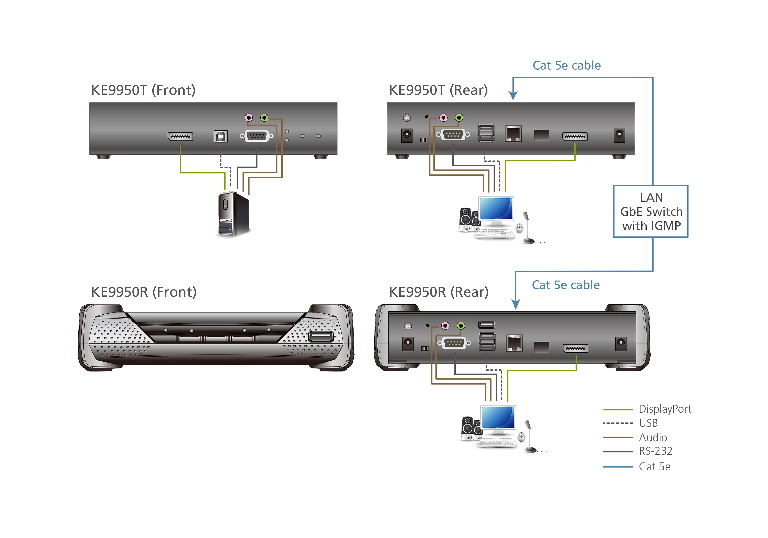 KE9950T (Front)

KE9950T (Rear)

Cat 5e cable

LAN
GbE Switch
with IGMP

KE9950R (Front)

KE9950R (Rear)

Cat 5e cable

DisplayPort
USB
Audio
RS-232
Cat 5e